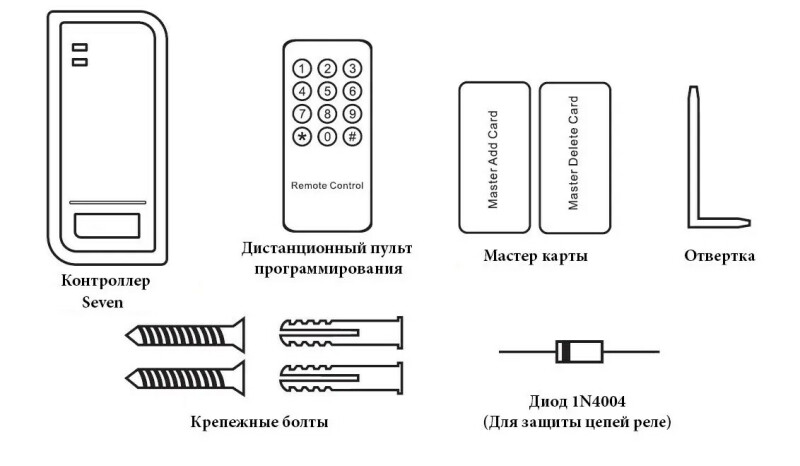 Контроллер Seven

1 2 3
4 5 6
7 8 9
* 0 #
Remote Control

Дистанционный пульт программирования

Master Add Card

Master Delete Card

Мастер карты

Отвертка

Крепежные болты

Диод 1N4004
(Для защиты цепей реле)