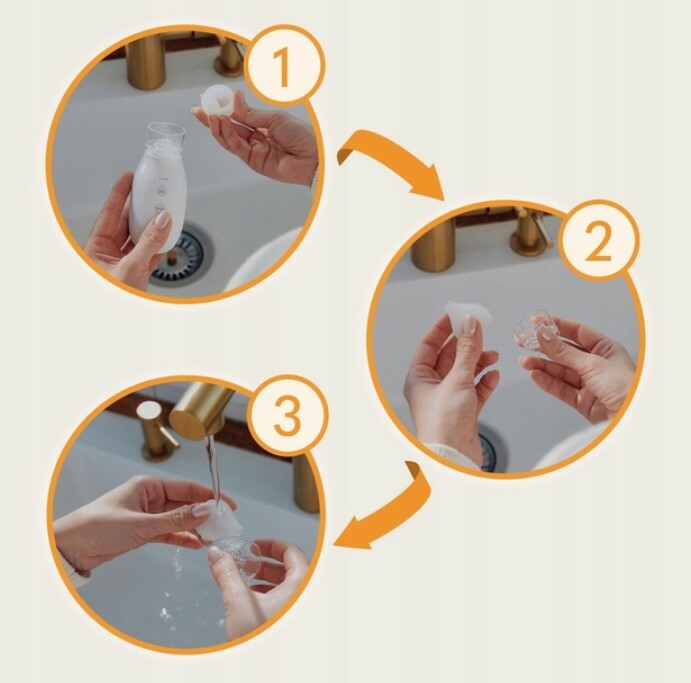 1

2

3