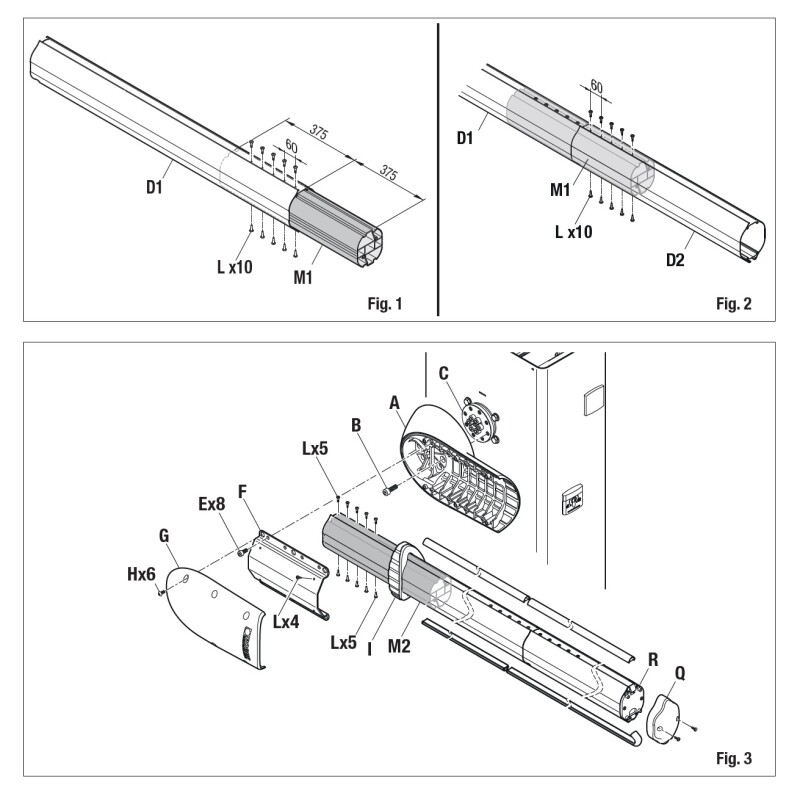 375
60
375
D1
L x10
M1
Fig. 1

60
D1
M1
L x10
D2
Fig. 2

C
A
B
Lx5
F
Ex8
G
Hx6
Lx4
Lx5
I
M2
R
Q
Fig. 3