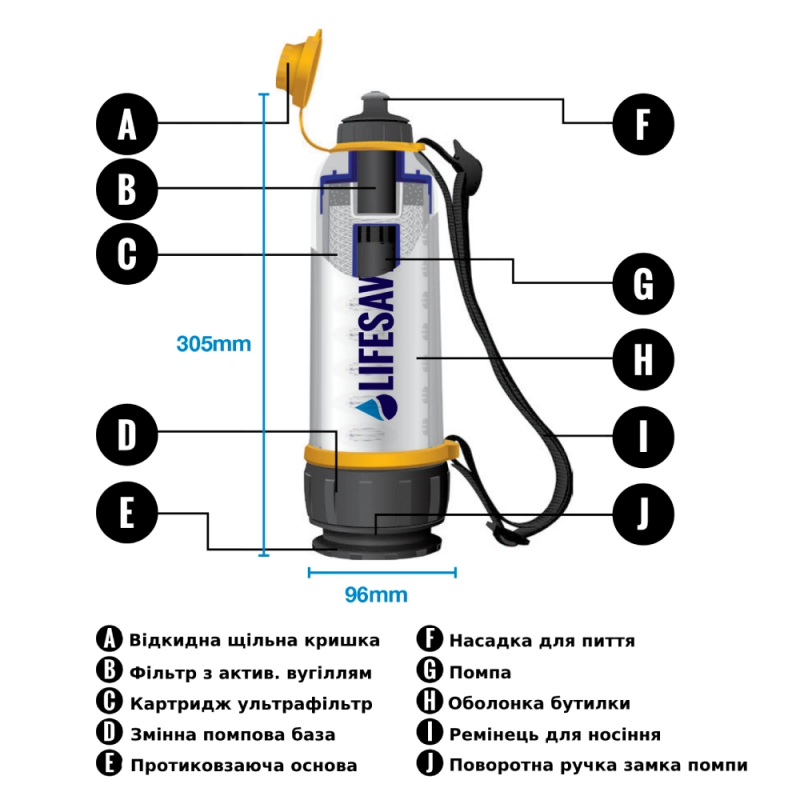 A
B
C
D
E
F
G
H
I
J

305mm

LIFESAV

96mm

A Відкидна щільна кришка
B Фільтр з актив. вугіллям
C Картридж ультрафільтр
D Змінна помпова база
E Протиковзаюча основа

F Насадка для пиття
G Помпа
H Оболонка бутилки
I Ремінець для носіння
J Поворотна ручка замка помпи