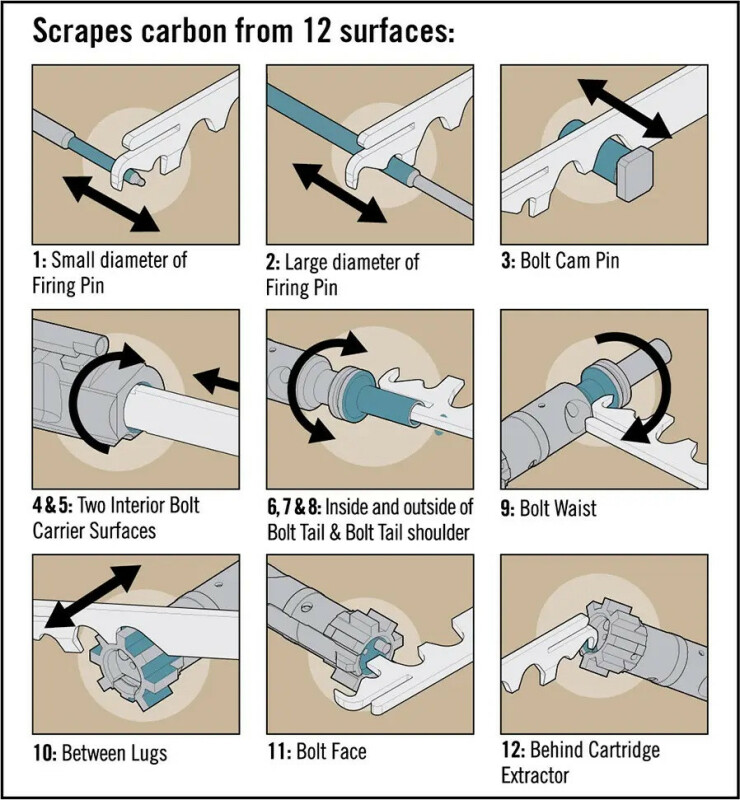 Scrapes carbon from 12 surfaces:

1: Small diameter of Firing Pin

2: Large diameter of Firing Pin

3: Bolt Cam Pin

4 & 5: Two Interior Bolt Carrier Surfaces

6, 7 & 8: Inside and outside of Bolt Tail & Bolt Tail shoulder

9: Bolt Waist

10: Between Lugs

11: Bolt Face

12: Behind Cartridge Extractor